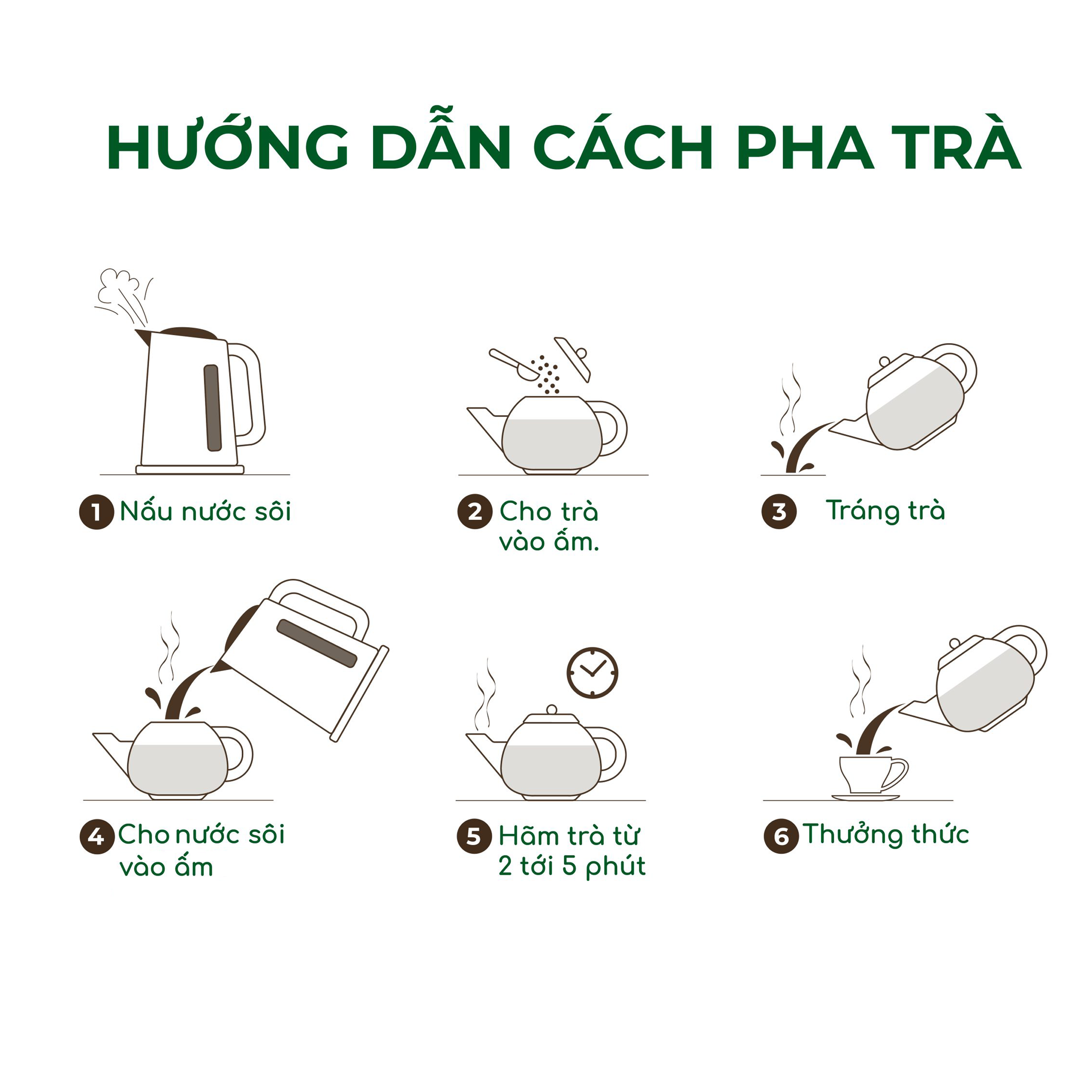 HƯỚNG DẪN CÁCH PHA TRÀ

1 Nấu nước sôi

2 Cho trà vào ấm.

3 Tráng trà

4 Cho nước sôi vào ấm

5 Hãm trà từ 2 tới 5 phút

6 Thưởng thức